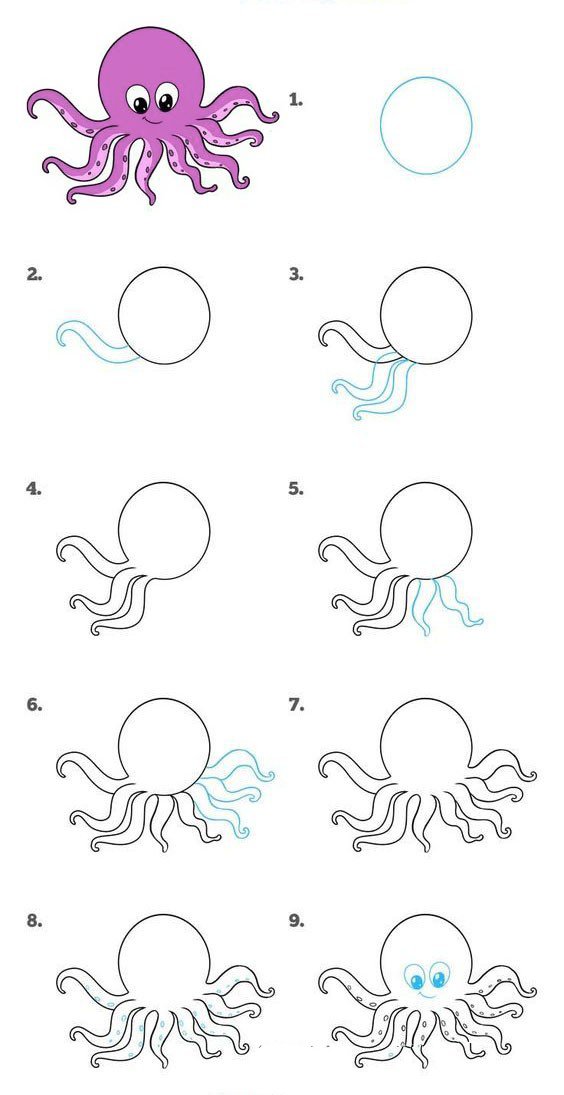 1.

2.

3.

4.

5.

6.

7.

8.

9.