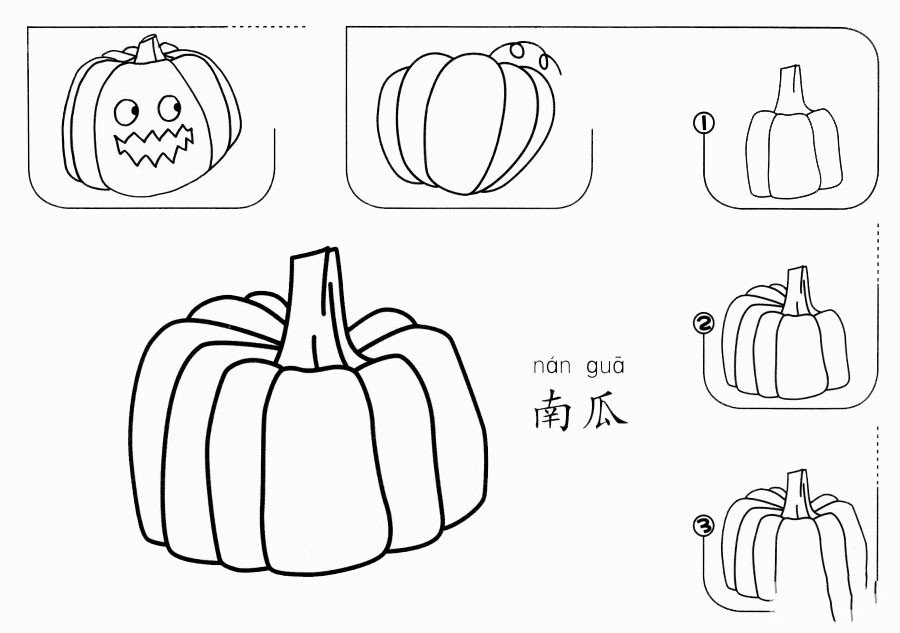 ①

②

nán guā
南瓜

③