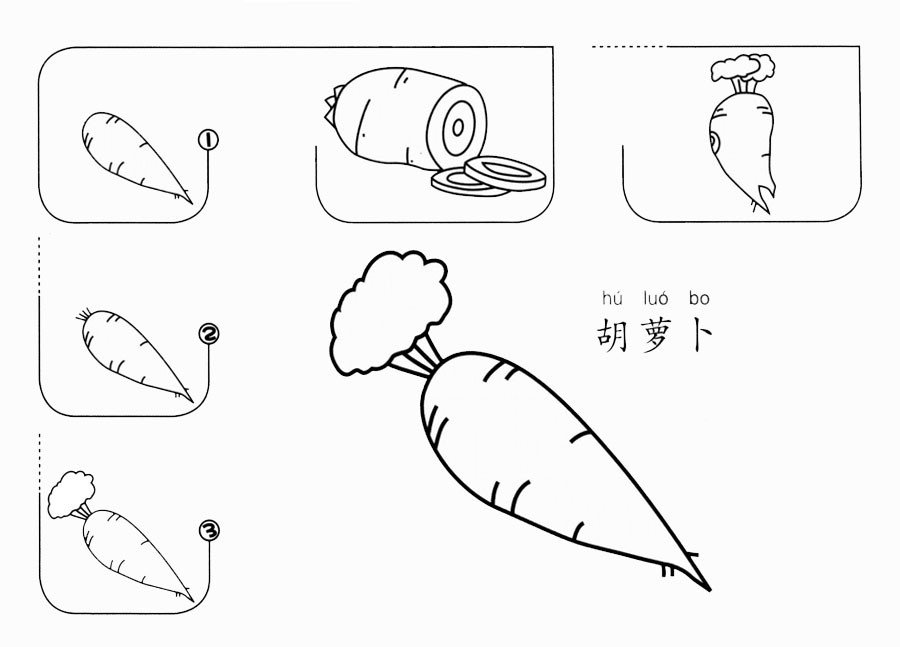 ①

②

③

hú luó bo
胡萝卜