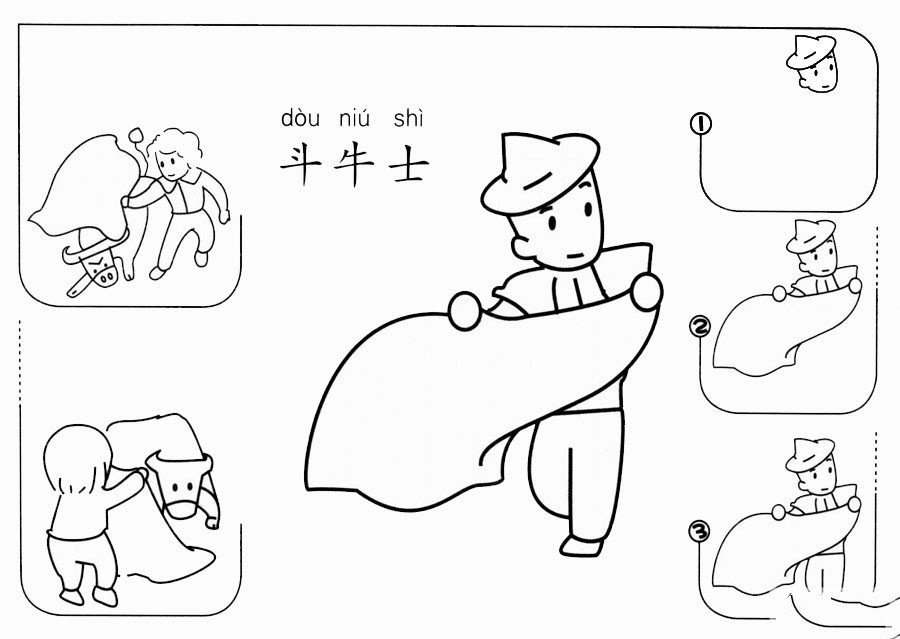 dòu niú shì
斗牛士

①

②

③