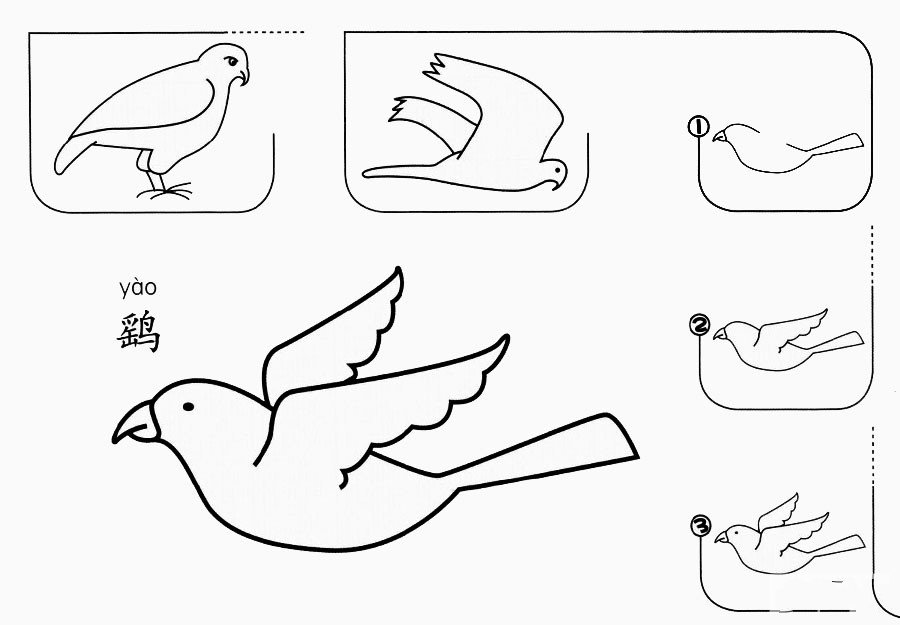 ①

yào
鹞

②

③