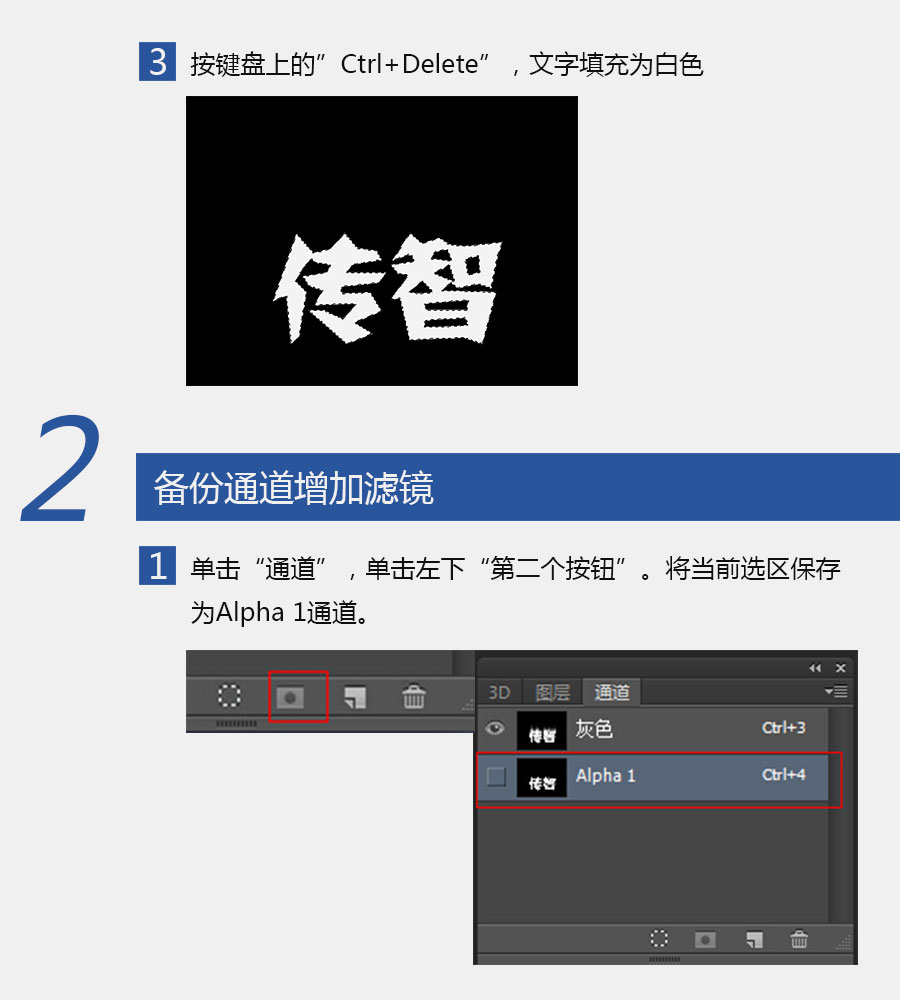 3 按键盘上的”Ctrl+Delete”，文字填充为白色

传智

2 备份通道增加滤镜

1 单击“通道”，单击左下“第二个按钮”。将当前选区保存为Alpha 1通道。

3D 图层 通道

传智 灰色 Ctrl+3

传智 Alpha 1 Ctrl+4