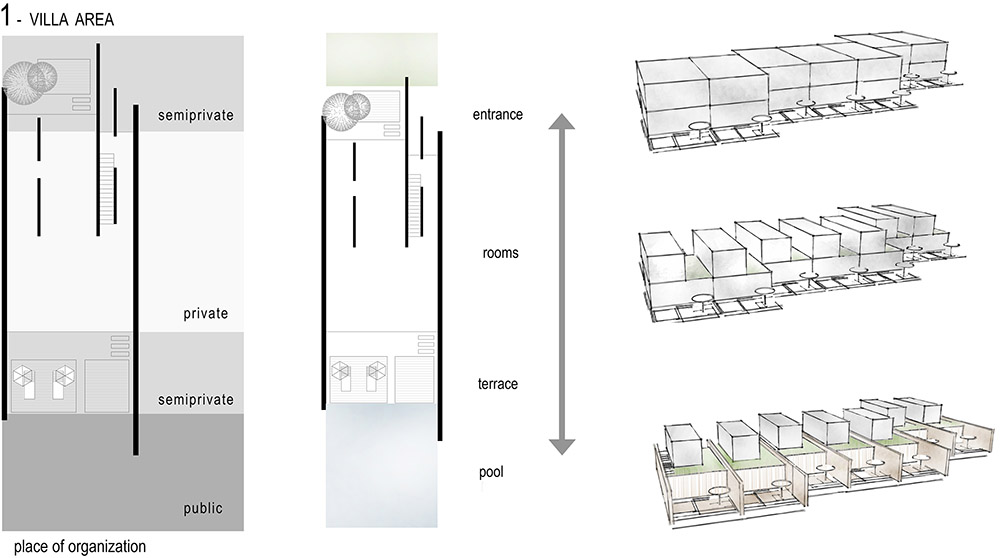 1 - VILLA AREA

semiprivate

private

semiprivate

public

place of organization

entrance

rooms

terrace

pool